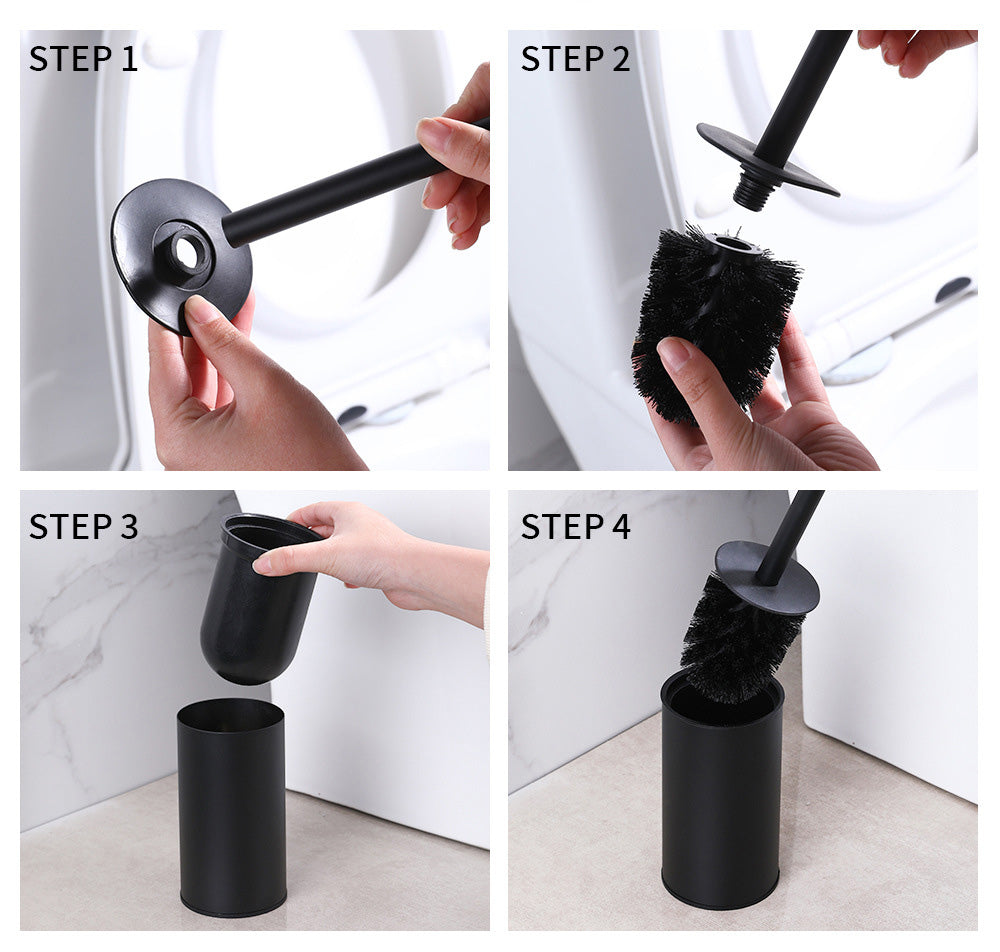 STEP 1

STEP 2

STEP 3

STEP 4