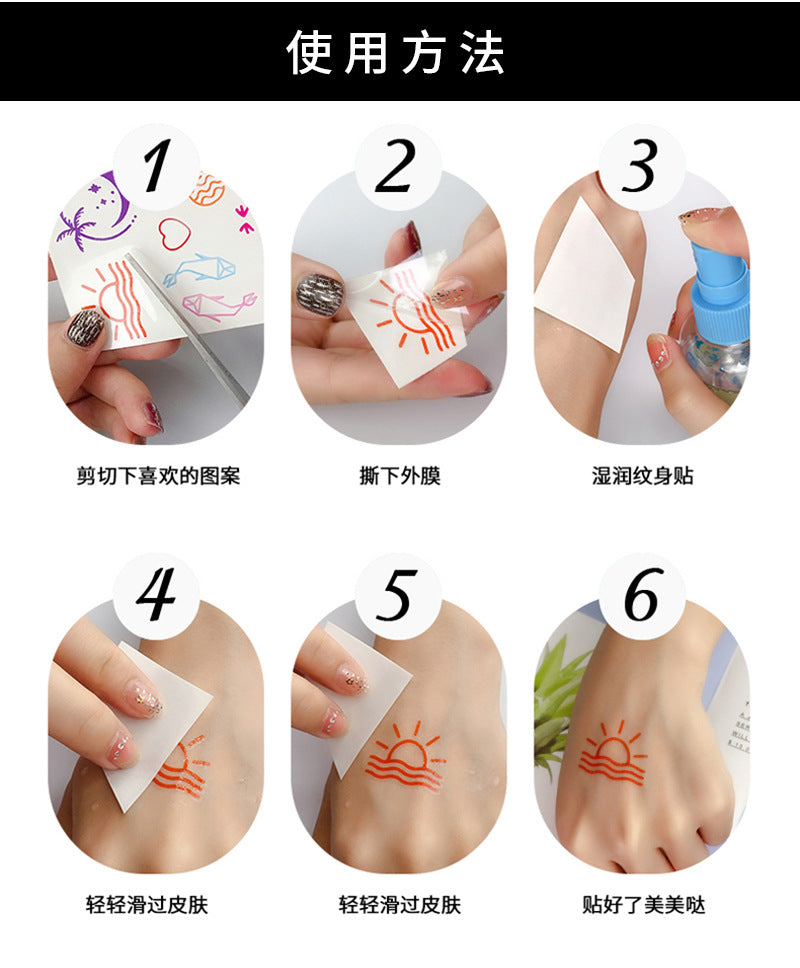 使用方法

1
剪切下喜欢的图案

2
撕下外膜

3
湿润纹身贴

4
轻轻滑过皮肤

5
轻轻滑过皮肤

6
贴好了美美哒