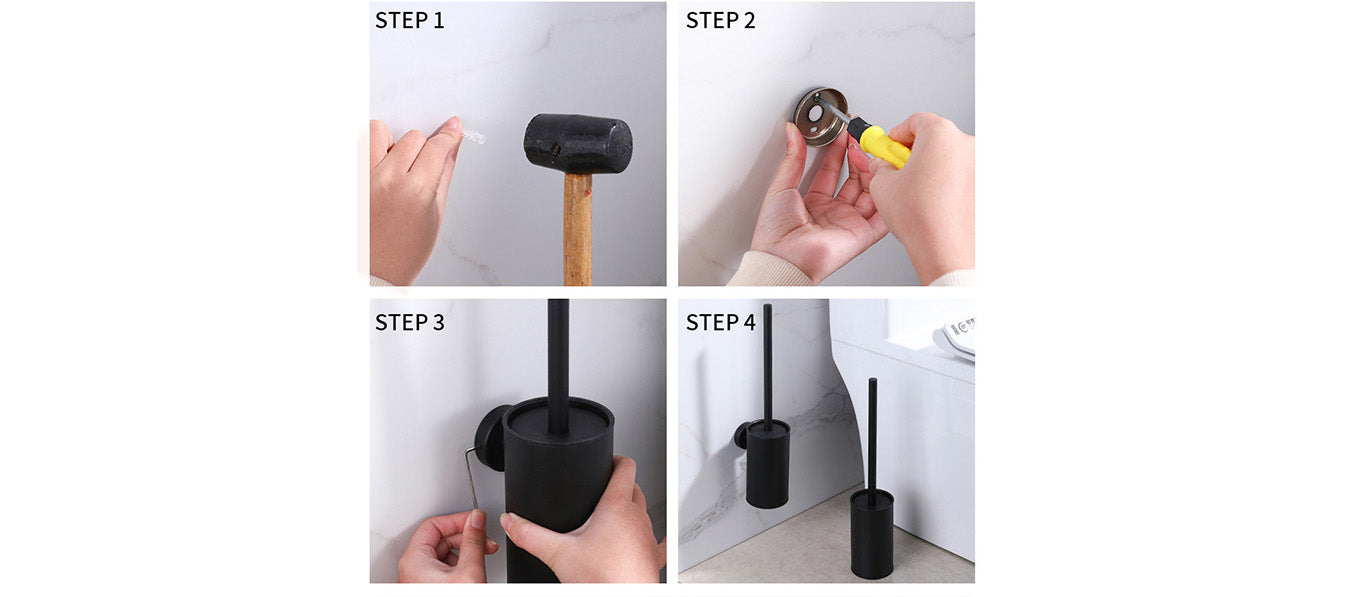 STEP 1

STEP 2

STEP 3

STEP 4