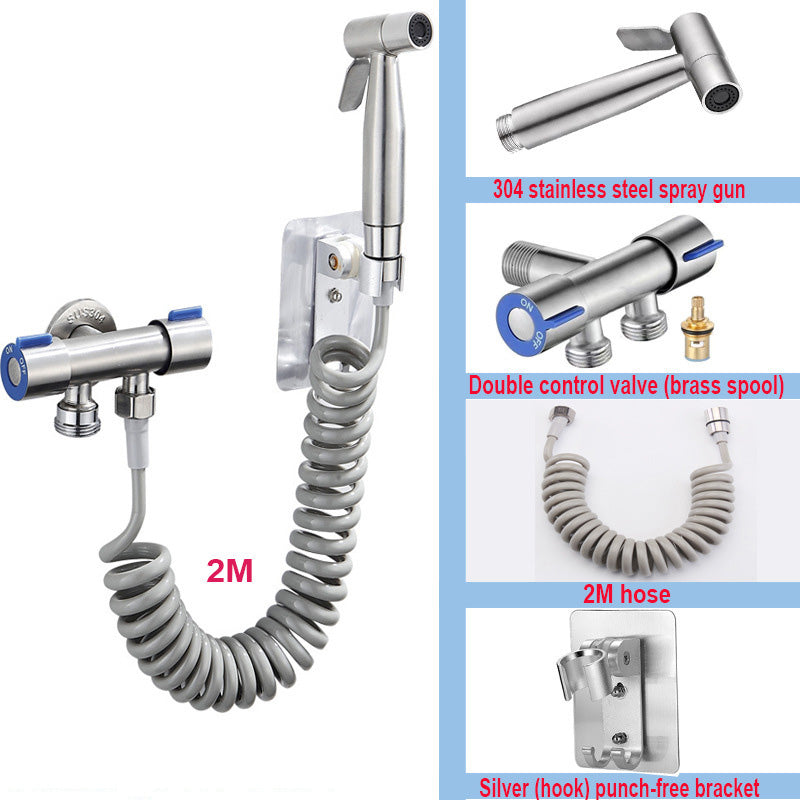 SUS304

ON

OFF

2M

304 stainless steel spray gun

ON

OFF

Double control valve (brass spool)

2M hose

Silver (hook) punch-free bracket