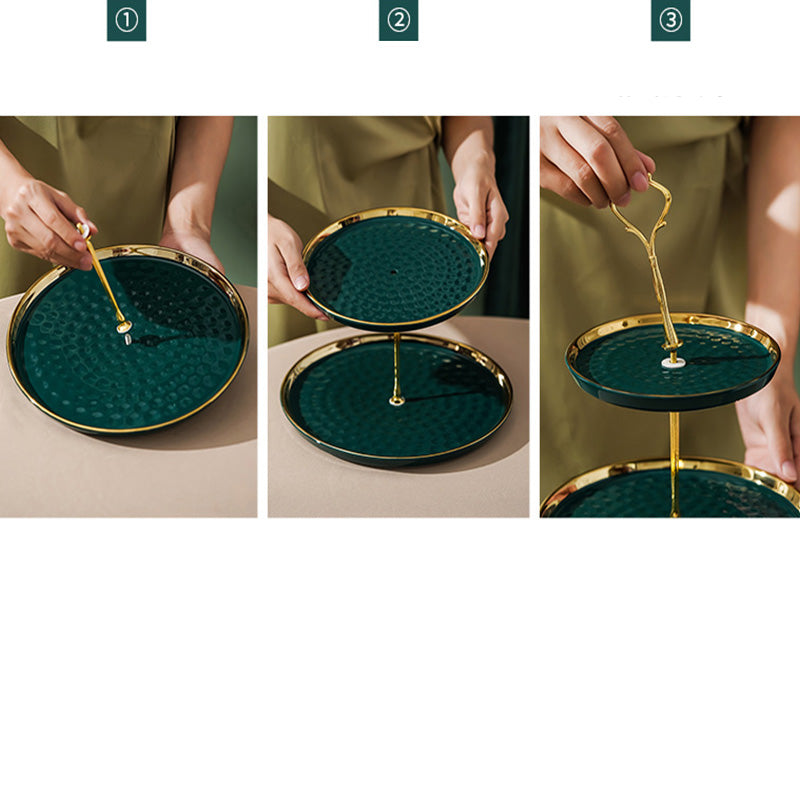 ①

②

③